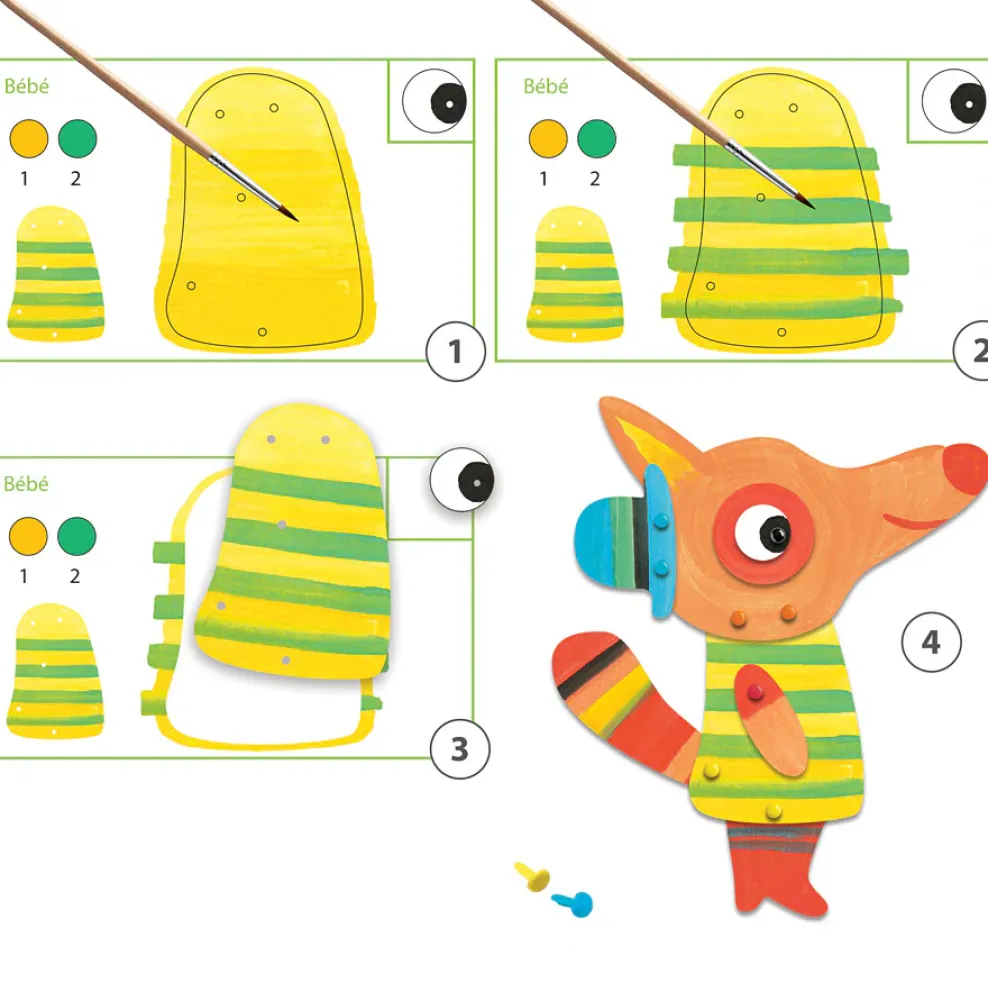 Bébé

1 2

1

Bébé

1 2

2

Bébé

1 2

3

4