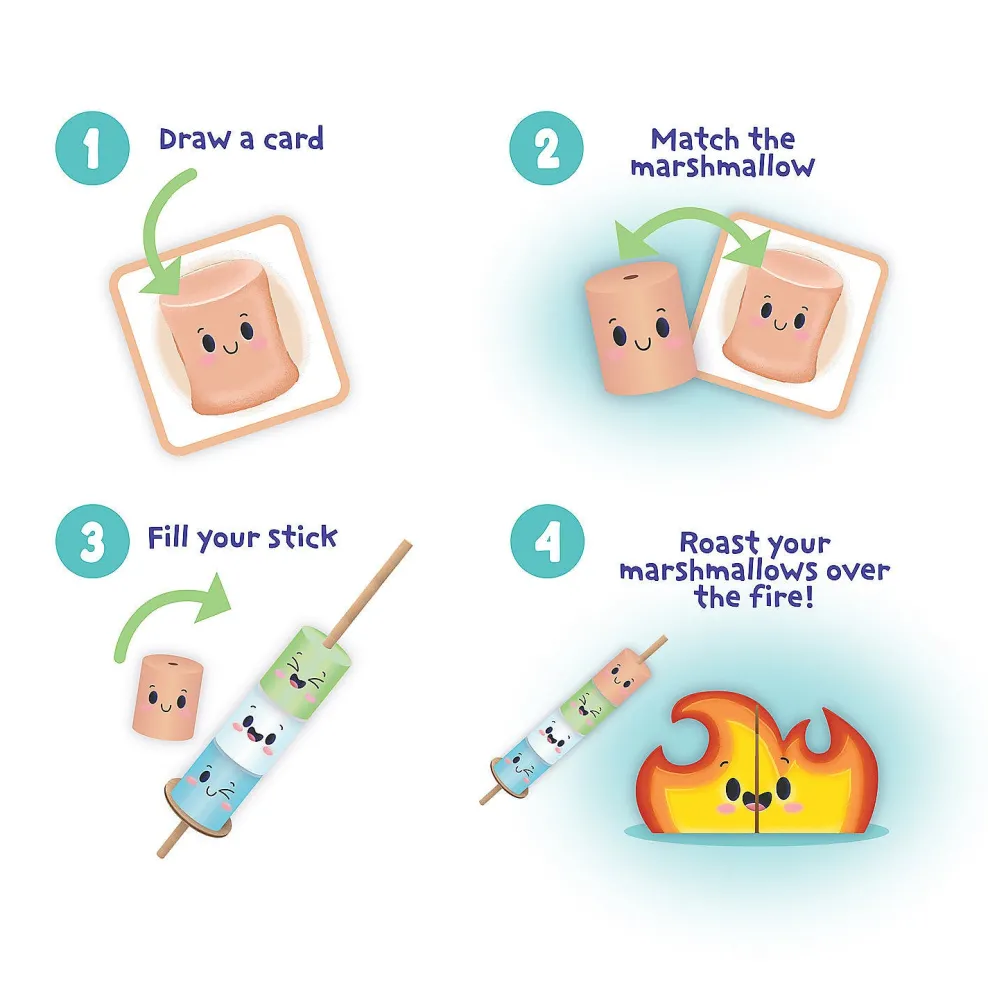 1 Draw a card

2 Match the marshmallow

3 Fill your stick

4 Roast your marshmallows over the fire!